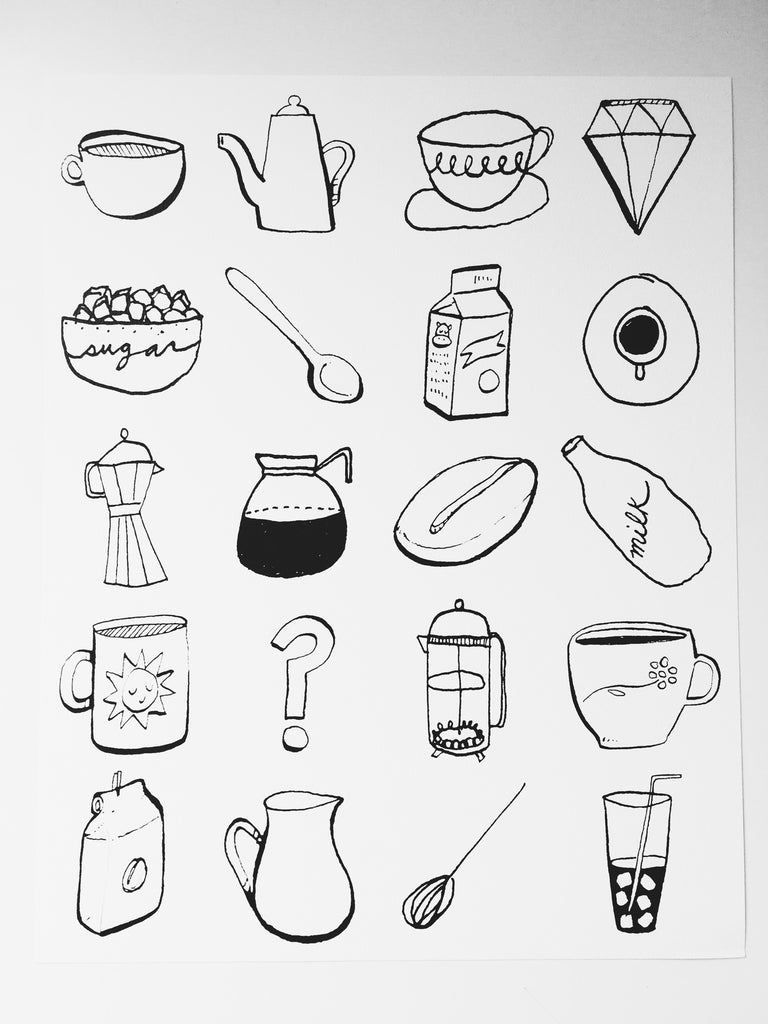 sugar

milk

?